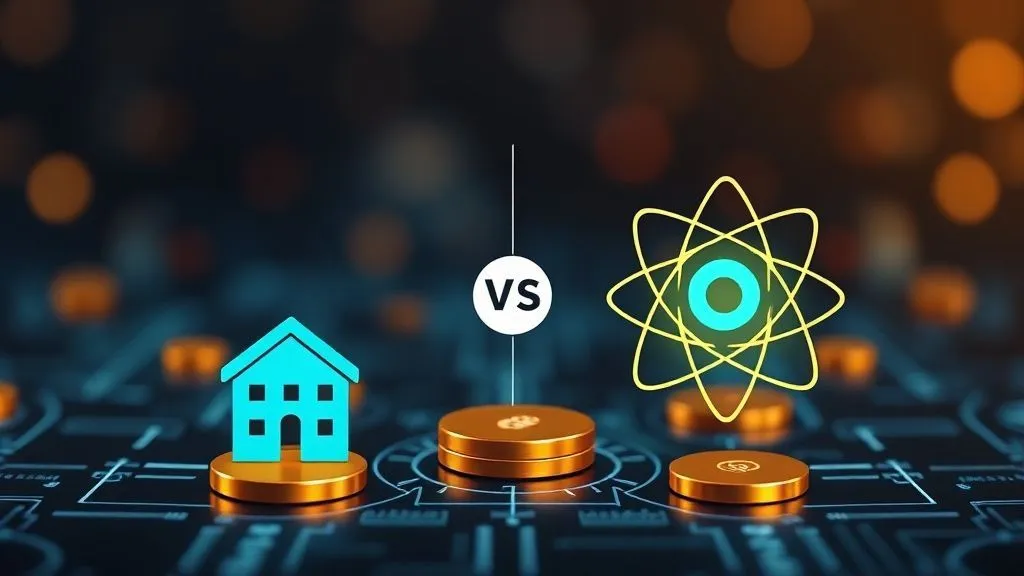 VS